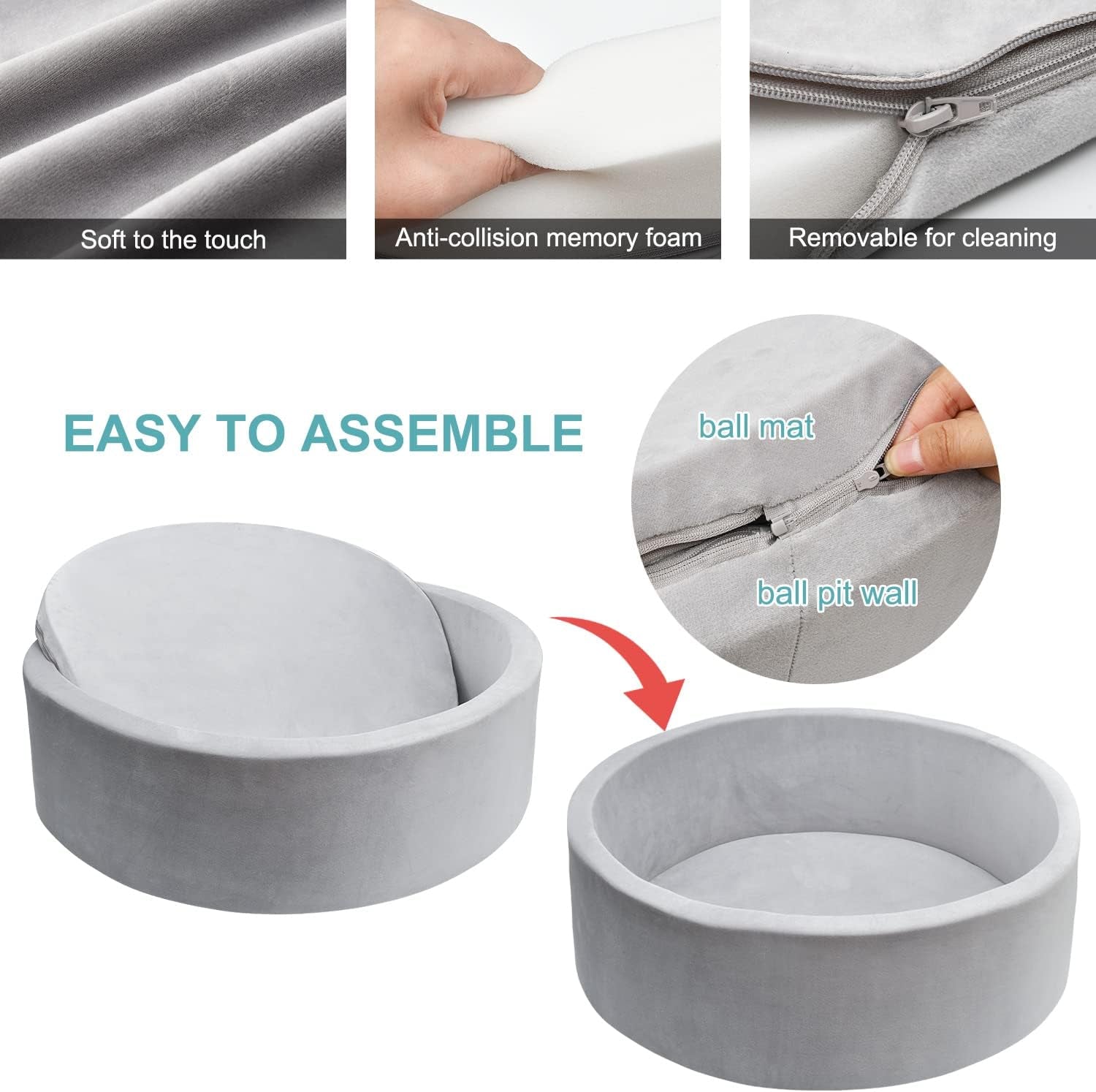 Soft to the touch

Anti-collision memory foam

Removable for cleaning

EASY TO ASSEMBLE

ball mat

ball pit wall