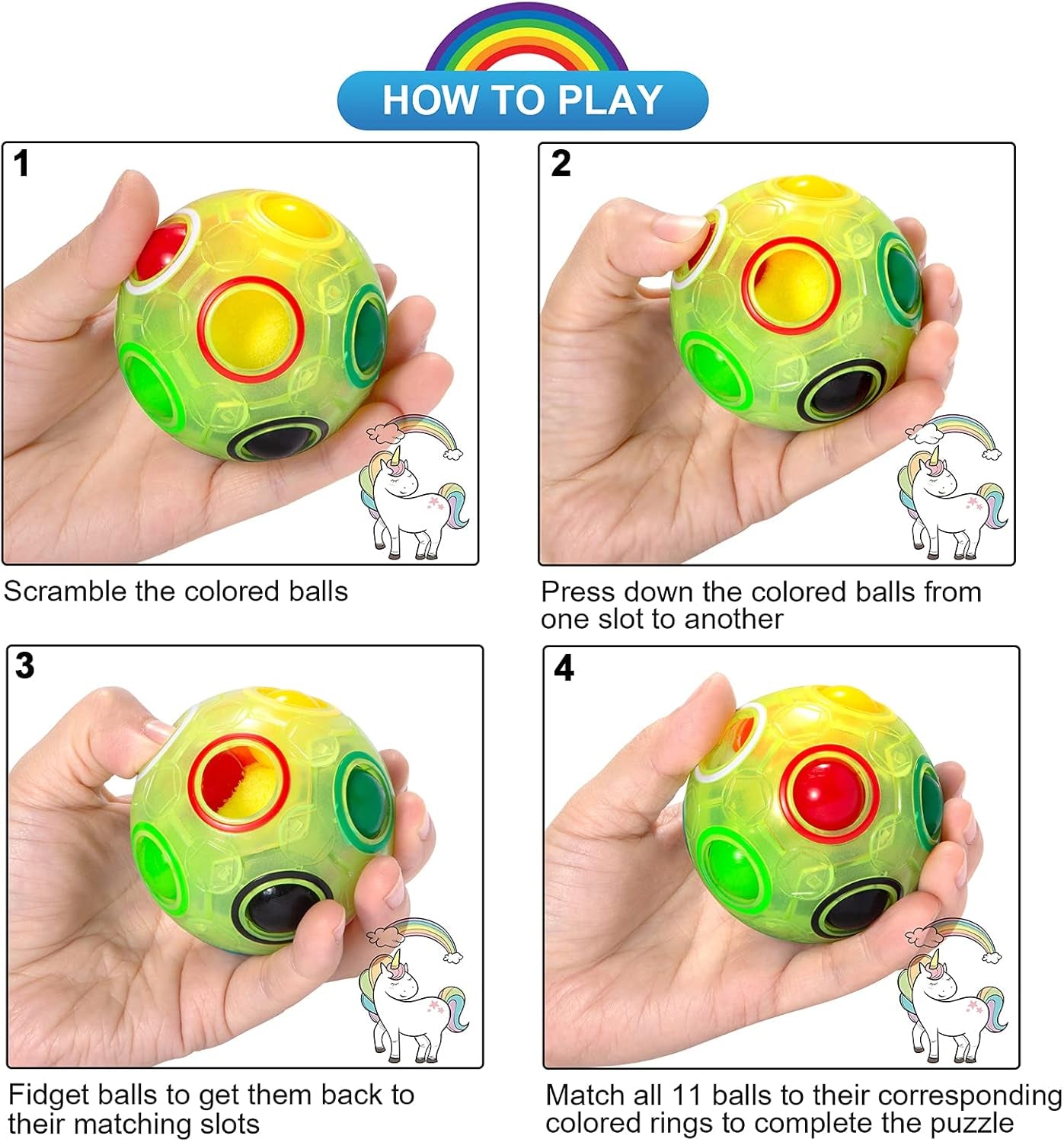 HOW TO PLAY

1

Scramble the colored balls

2

Press down the colored balls from one slot to another

3

Fidget balls to get them back to their matching slots

4

Match all 11 balls to their corresponding colored rings to complete the puzzle